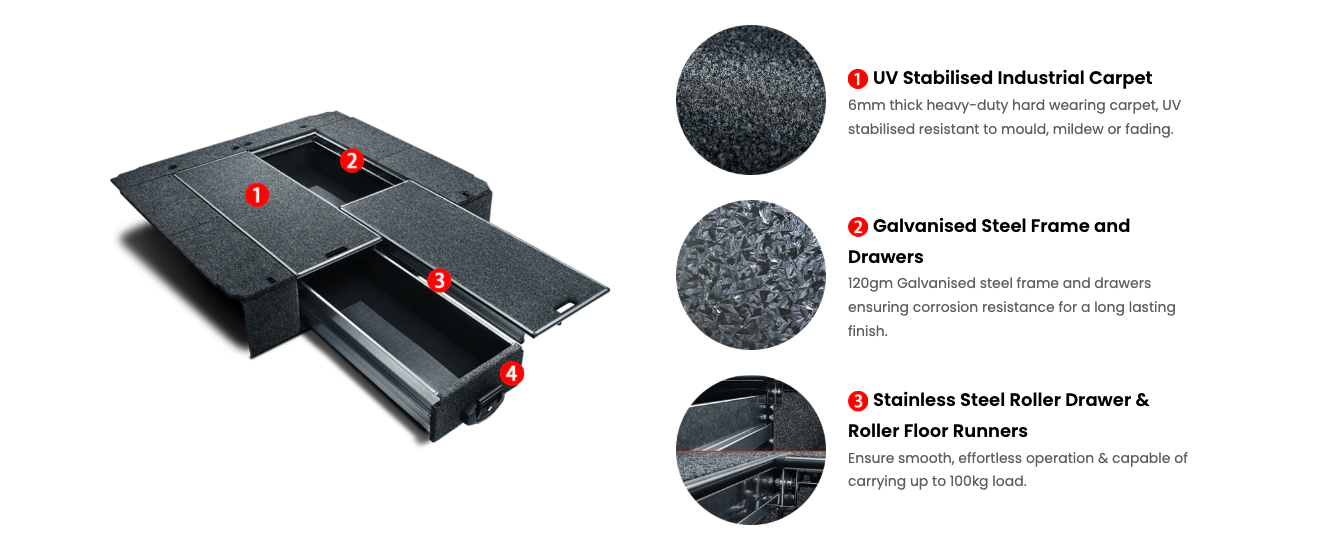 1
2
3
4

1 UV Stabilised Industrial Carpet
6mm thick heavy-duty hard wearing carpet, UV stabilised resistant to mould, mildew or fading.

2 Galvanised Steel Frame and Drawers
120gm Galvanised steel frame and drawers ensuring corrosion resistance for a long lasting finish.

3 Stainless Steel Roller Drawer & Roller Floor Runners
Ensure smooth, effortless operation & capable of carrying up to 100kg load.